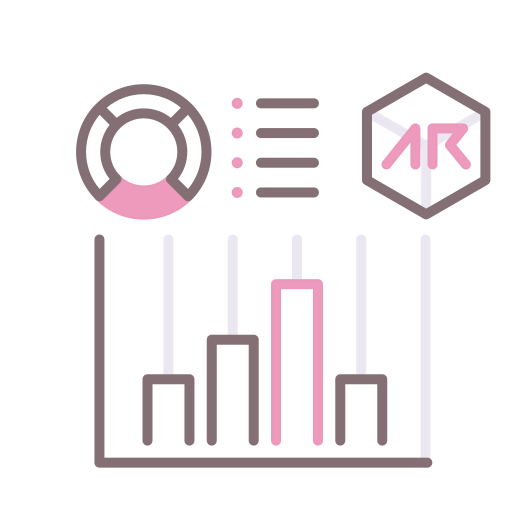 AR